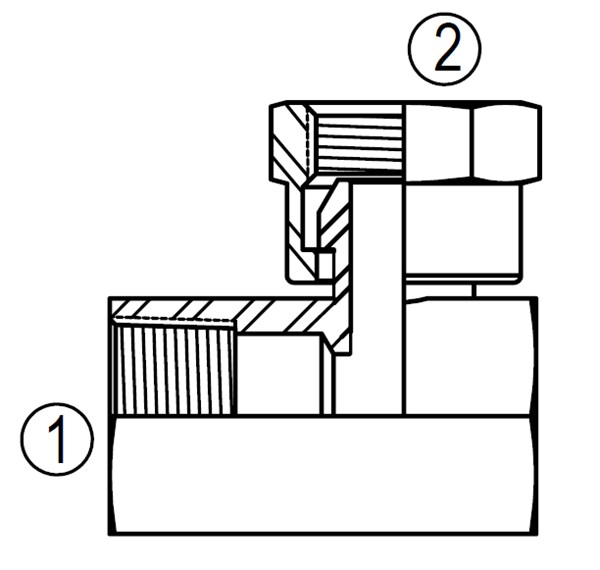 2

1