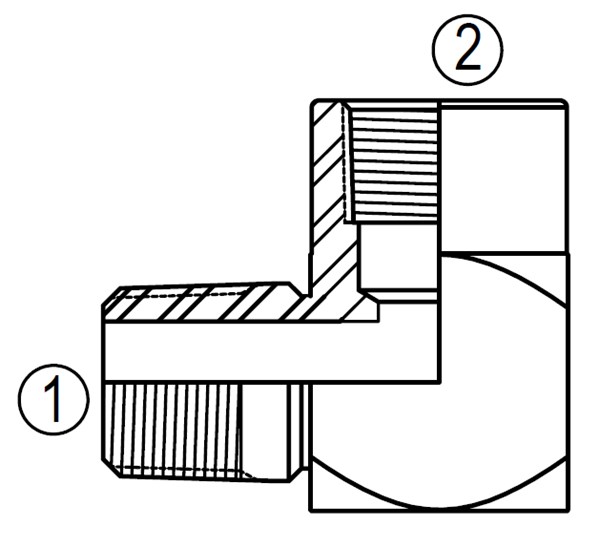 2

1