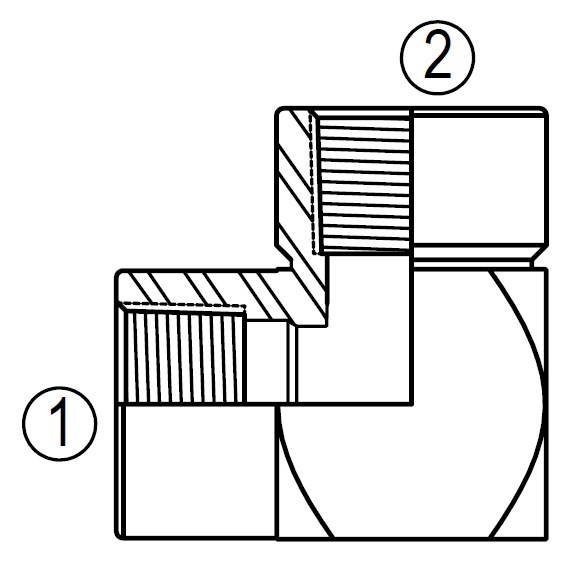 2

1